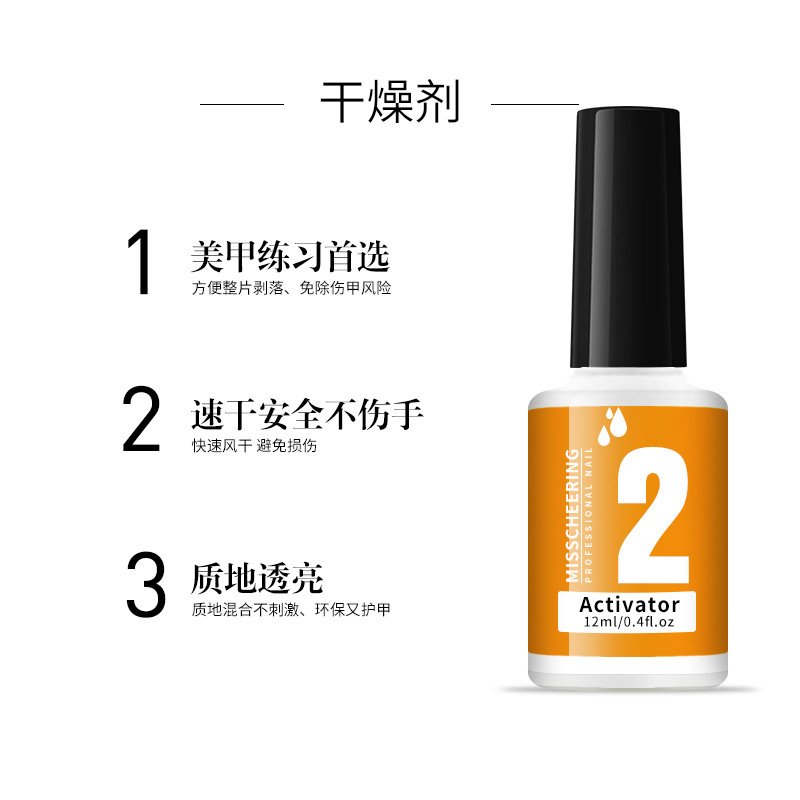 干燥剂

1 美甲练习首选
方便整片剥落、免除伤甲风险

2 速干安全不伤手
快速风干 避免损伤

3 质地透亮
质地混合不刺激、环保又护甲

MISSCHEERING
PROFESSIONAL NAIL
2
Activator
12ml/0.4fl.oz